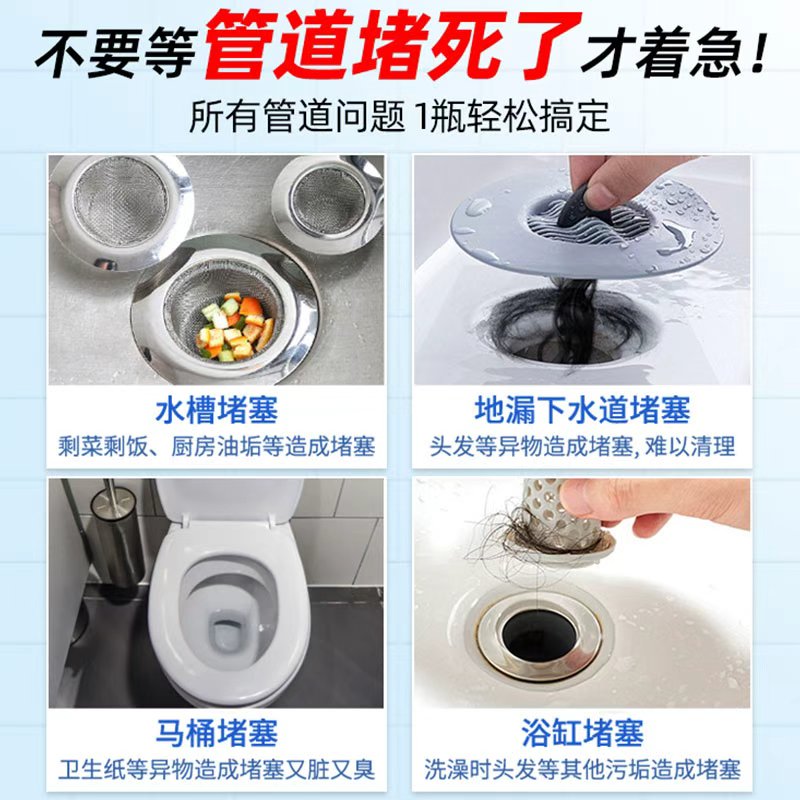 不要等管道堵死了才着急!

所有管道问题 1瓶轻松搞定

水槽堵塞

剩菜剩饭、厨房油垢等造成堵塞

地漏下水道堵塞

头发等异物造成堵塞, 难以清理

马桶堵塞

卫生纸等异物造成堵塞又脏又臭

浴缸堵塞

洗澡时头发等其他污垢造成堵塞