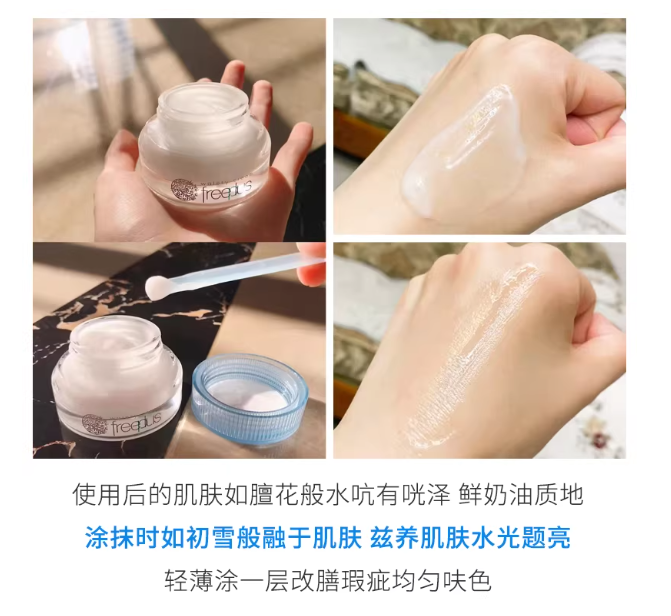 freeplus

freeplus

使用后的肌肤如膻花般水吭有咣泽 鲜奶油质地

涂抹时如初雪般融于肌肤 兹养肌肤水光题亮

轻薄涂一层改膳瑕疵均匀呋色