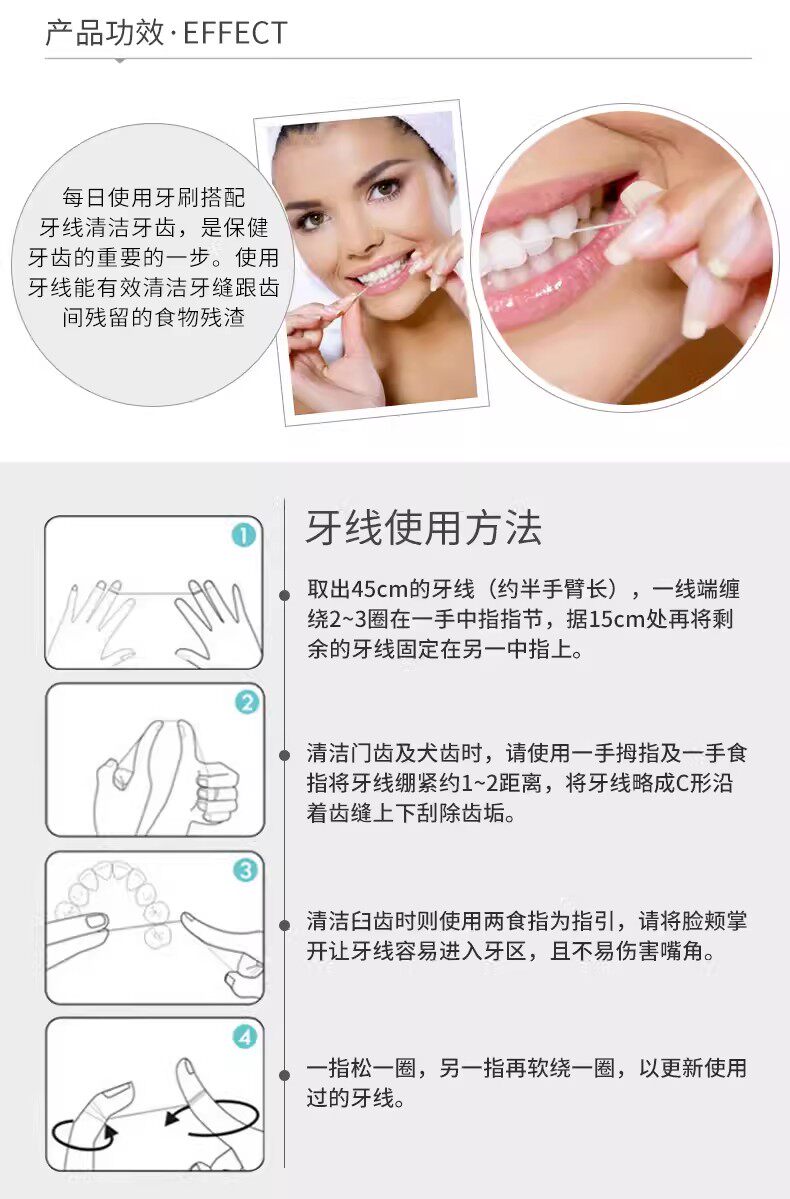 产品功效 · EFFECT

每日使用牙刷搭配牙线清洁牙齿，是保健牙齿的重要的一步。使用牙线能有效清洁牙缝跟齿间残留的食物残渣

牙线使用方法

1

取出45cm的牙线（约半手臂长），一线端缠绕2~3圈在一手中指指节，据15cm处再将剩余的牙线固定在另一中指上。

2

清洁门齿及犬齿时，请使用一手拇指及一手食指将牙线绷紧约1~2距离，将牙线略成C形沿着齿缝上下刮除齿垢。

3

清洁臼齿时则使用两食指为指引，请将脸颊掌开让牙线容易进入牙区，且不易伤害嘴角。

4

一指松一圈，另一指再软绕一圈，以更新使用过的牙线。