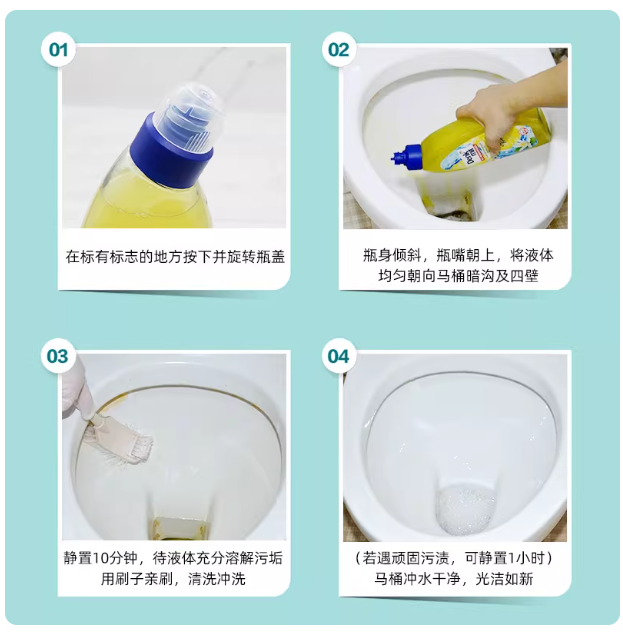 01

在标有标志的地方按下并旋转瓶盖

02

瓶身倾斜，瓶嘴朝上，将液体均匀朝向马桶暗沟及四壁

03

静置10分钟，待液体充分溶解污垢用刷子亲刷，清洗冲洗

04

（若遇顽固污渍，可静置1小时）马桶冲水干净，光洁如新