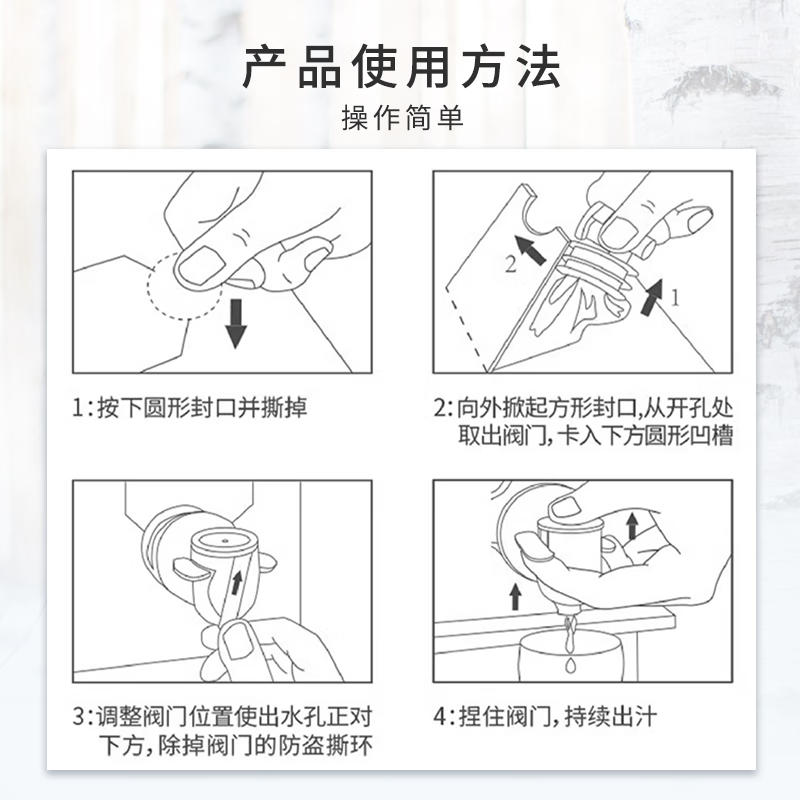 产品使用方法

操作简单

1:按下圆形封口并撕掉

2
1

2:向外掀起方形封口,从开孔处取出阀门,卡入下方圆形凹槽

3:调整阀门位置使出水孔正对下方,除掉阀门的防盗撕环

4:捏住阀门,持续出汁